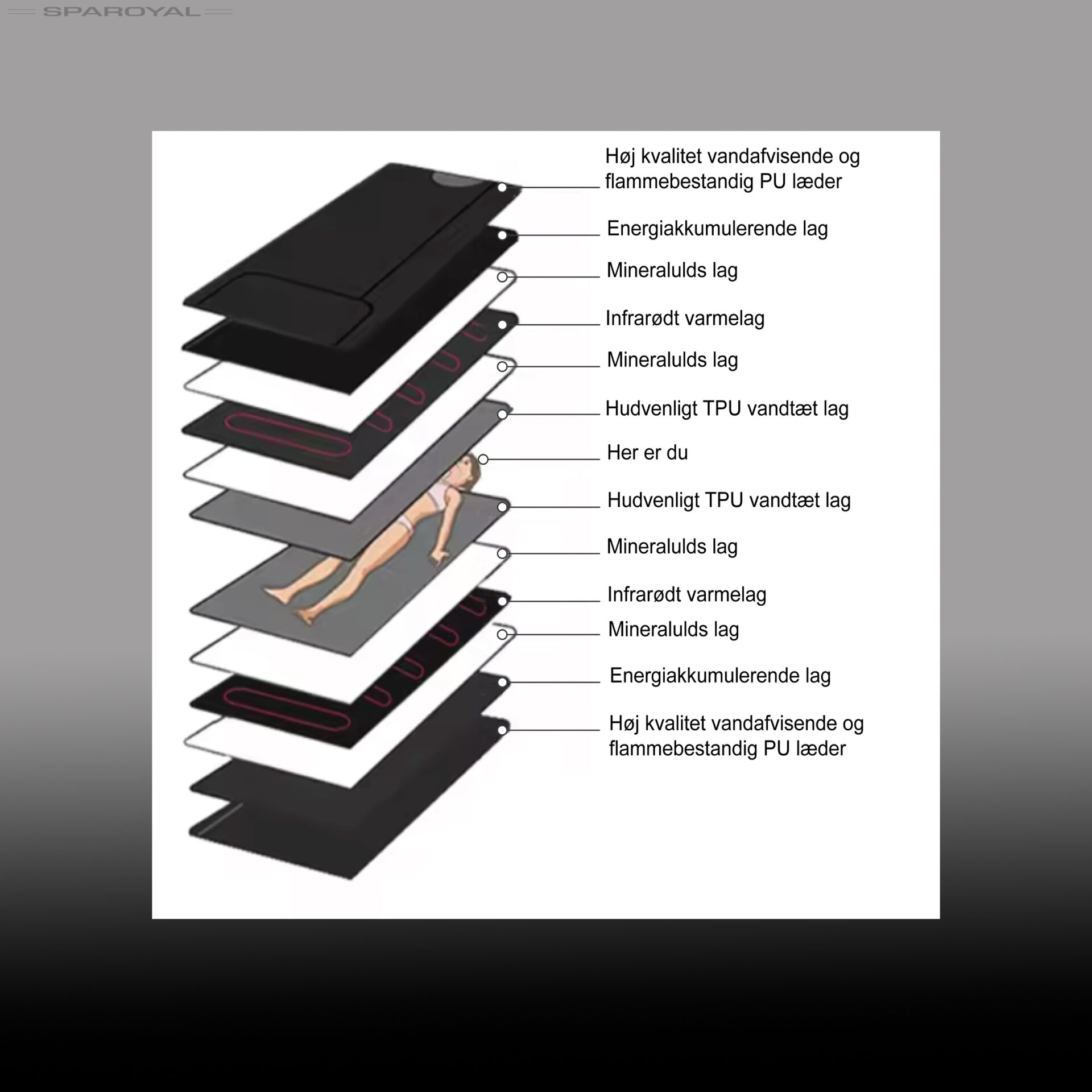 SPAROYAL

Høj kvalitet vandafvisende og flammebestandig PU læder

Energiakkumulerende lag

Mineralulds lag

Infrarødt varmelag

Mineralulds lag

Hudvenligt TPU vandtæt lag

Her er du

Hudvenligt TPU vandtæt lag

Mineralulds lag

Infrarødt varmelag

Mineralulds lag

Energiakkumulerende lag

Høj kvalitet vandafvisende og flammebestandig PU læder