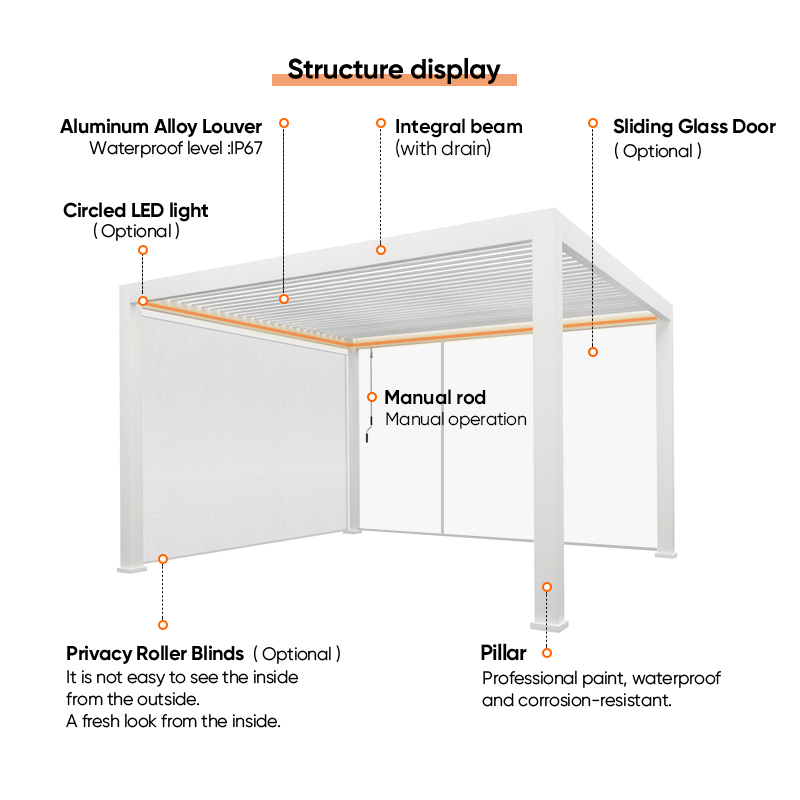 Structure display

Aluminum Alloy Louver
Waterproof level :IP67

Integral beam
(with drain)

Sliding Glass Door
( Optional )

Circled LED light
( Optional )

Manual rod
Manual operation

Privacy Roller Blinds ( Optional )
It is not easy to see the inside from the outside.
A fresh look from the inside.

Pillar
Professional paint, waterproof and corrosion-resistant.